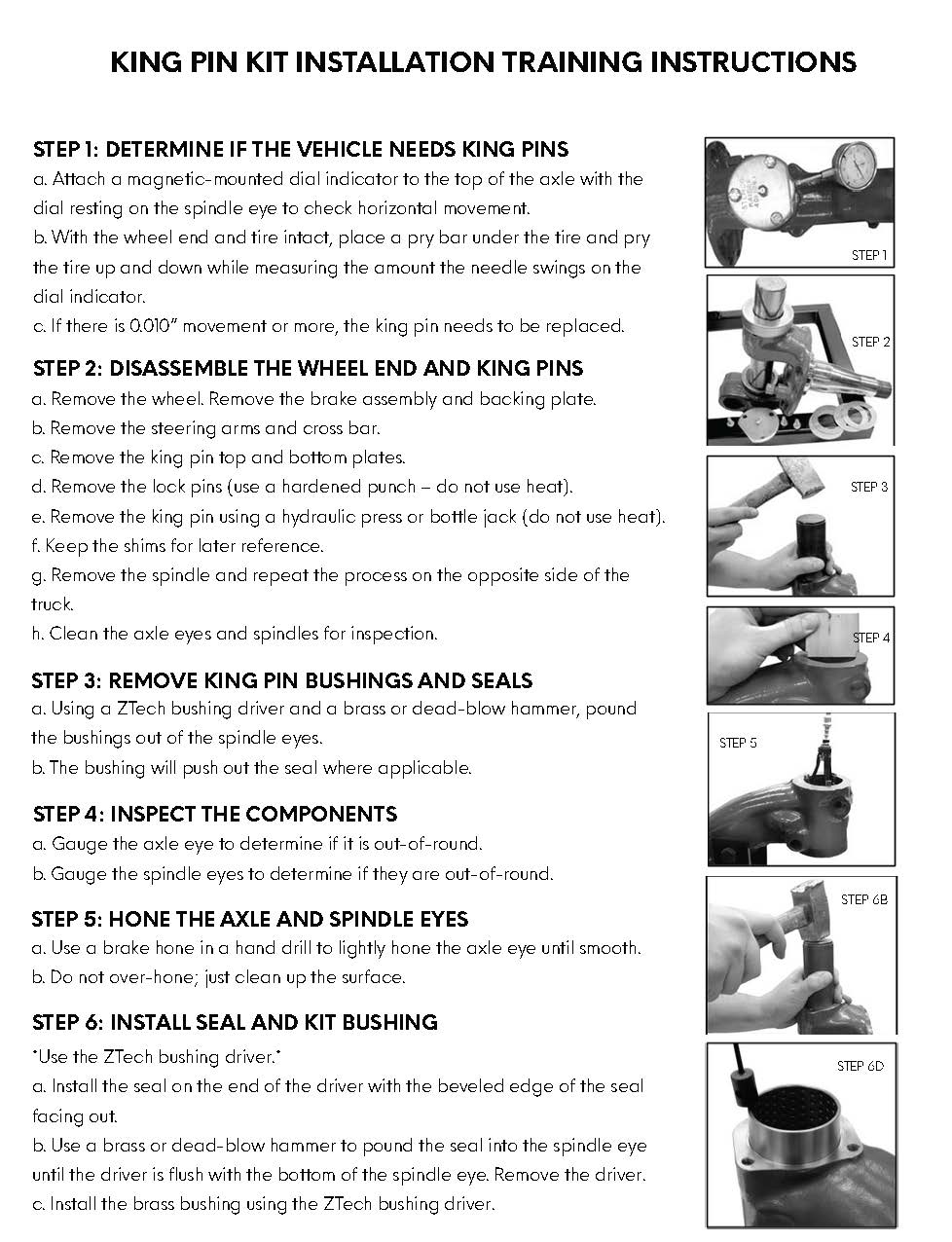 KING PIN KIT INSTALLATION TRAINING INSTRUCTIONS

STEP 1: DETERMINE IF THE VEHICLE NEEDS KING PINS
a. Attach a magnetic-mounted dial indicator to the top of the axle with the dial resting on the spindle eye to check horizontal movement.
b. With the wheel end and tire intact, place a pry bar under the tire and pry the tire up and down while measuring the amount the needle swings on the dial indicator.
c. If there is 0.010" movement or more, the king pin needs to be replaced.

STEP 2: DISASSEMBLE THE WHEEL END AND KING PINS
a. Remove the wheel. Remove the brake assembly and backing plate.
b. Remove the steering arms and cross bar.
c. Remove the king pin top and bottom plates.
d. Remove the lock pins (use a hardened punch – do not use heat).
e. Remove the king pin using a hydraulic press or bottle jack (do not use heat).
f. Keep the shims for later reference.
g. Remove the spindle and repeat the process on the opposite side of the truck.
h. Clean the axle eyes and spindles for inspection.

STEP 3: REMOVE KING PIN BUSHINGS AND SEALS
a. Using a ZTech bushing driver and a brass or dead-blow hammer, pound the bushings out of the spindle eyes.
b. The bushing will push out the seal where applicable.

STEP 4: INSPECT THE COMPONENTS
a. Gauge the axle eye to determine if it is out-of-round.
b. Gauge the spindle eyes to determine if they are out-of-round.

STEP 5: HONE THE AXLE AND SPINDLE EYES
a. Use a brake hone in a hand drill to lightly hone the axle eye until smooth.
b. Do not over-hone; just clean up the surface.

STEP 6: INSTALL SEAL AND KIT BUSHING
*Use the ZTech bushing driver.*
a. Install the seal on the end of the driver with the beveled edge of the seal facing out.
b. Use a brass or dead-blow hammer to pound the seal into the spindle eye until the driver is flush with the bottom of the spindle eye. Remove the driver.
c. Install the brass bushing using the ZTech bushing driver.

STEP 1
STEP 2
STEP 3
STEP 4
STEP 5
STEP 6B
STEP 6D